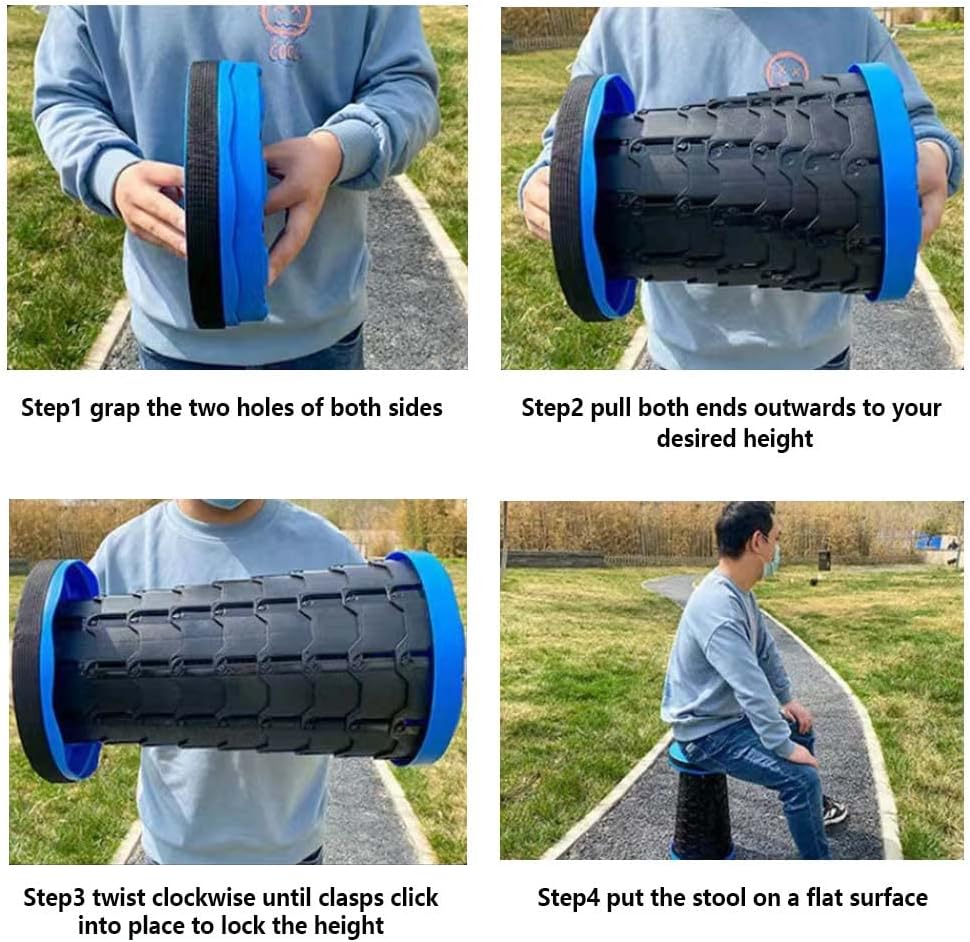 Step1 grap the two holes of both sides

Step2 pull both ends outwards to your desired height

Step3 twist clockwise until clasps click into place to lock the height

Step4 put the stool on a flat surface