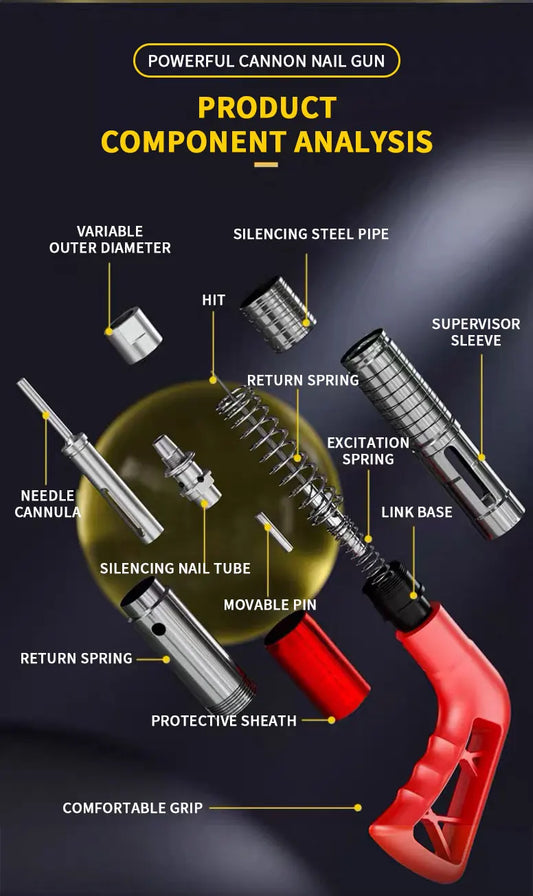 POWERFUL CANNON NAIL GUN

PRODUCT COMPONENT ANALYSIS

VARIABLE OUTER DIAMETER

SILENCING STEEL PIPE

HIT

SUPERVISOR SLEEVE

RETURN SPRING

EXCITATION SPRING

NEEDLE CANNULA

LINK BASE

SILENCING NAIL TUBE

MOVABLE PIN

RETURN SPRING

PROTECTIVE SHEATH

COMFORTABLE GRIP