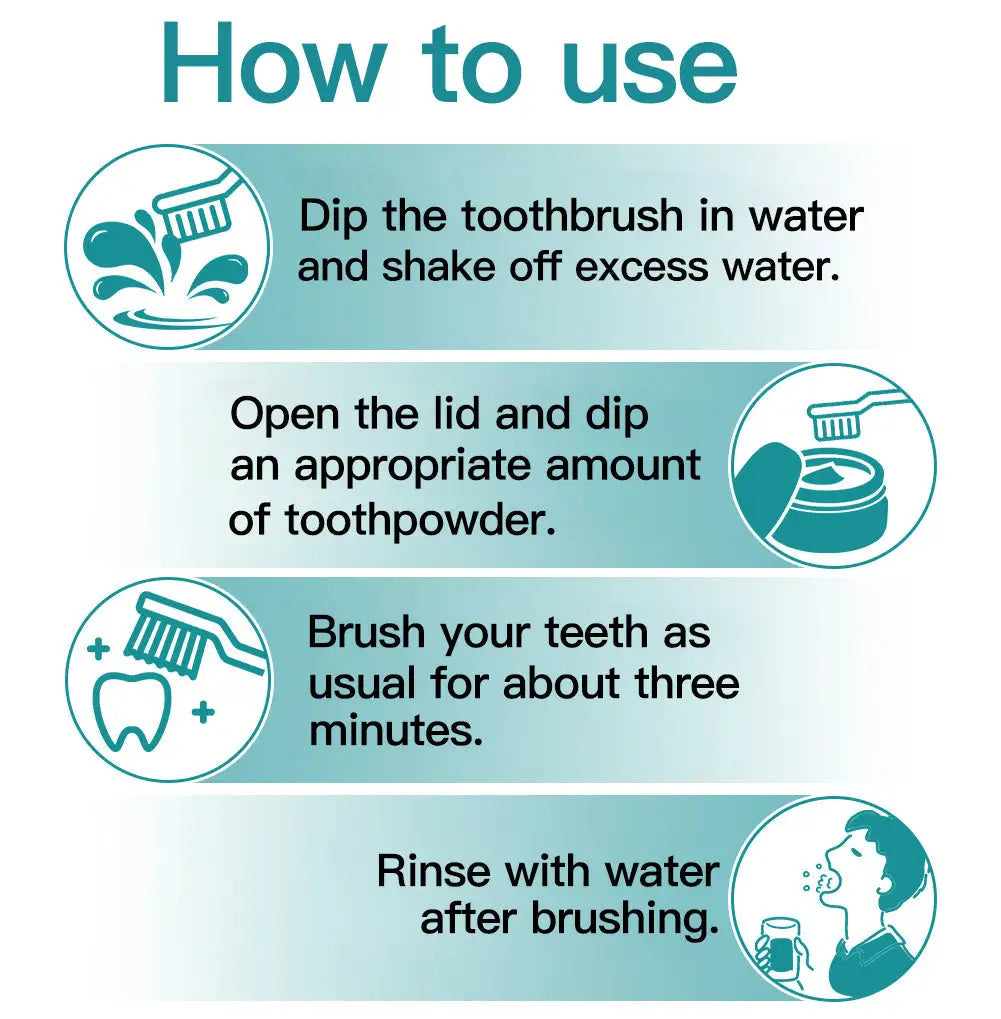 How to use

Dip the toothbrush in water and shake off excess water.

Open the lid and dip an appropriate amount of toothpowder.

Brush your teeth as usual for about three minutes.

Rinse with water after brushing.