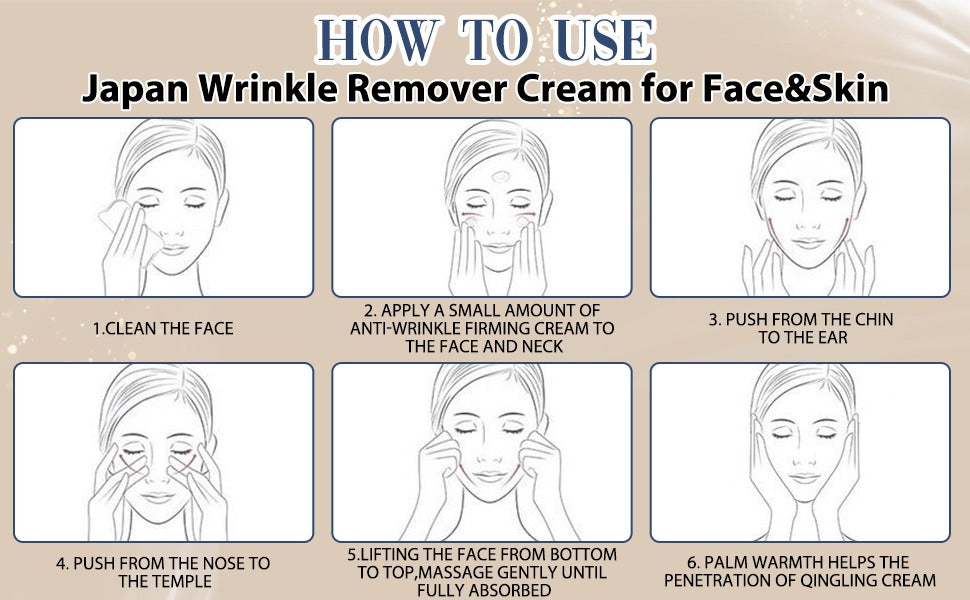 HOW TO USE
Japan Wrinkle Remover Cream for Face&Skin

1.CLEAN THE FACE

2. APPLY A SMALL AMOUNT OF ANTI-WRINKLE FIRMING CREAM TO THE FACE AND NECK

3. PUSH FROM THE CHIN TO THE EAR

4. PUSH FROM THE NOSE TO THE TEMPLE

5.LIFTING THE FACE FROM BOTTOM TO TOP,MASSAGE GENTLY UNTIL FULLY ABSORBED

6. PALM WARMTH HELPS THE PENETRATION OF QINGLING CREAM