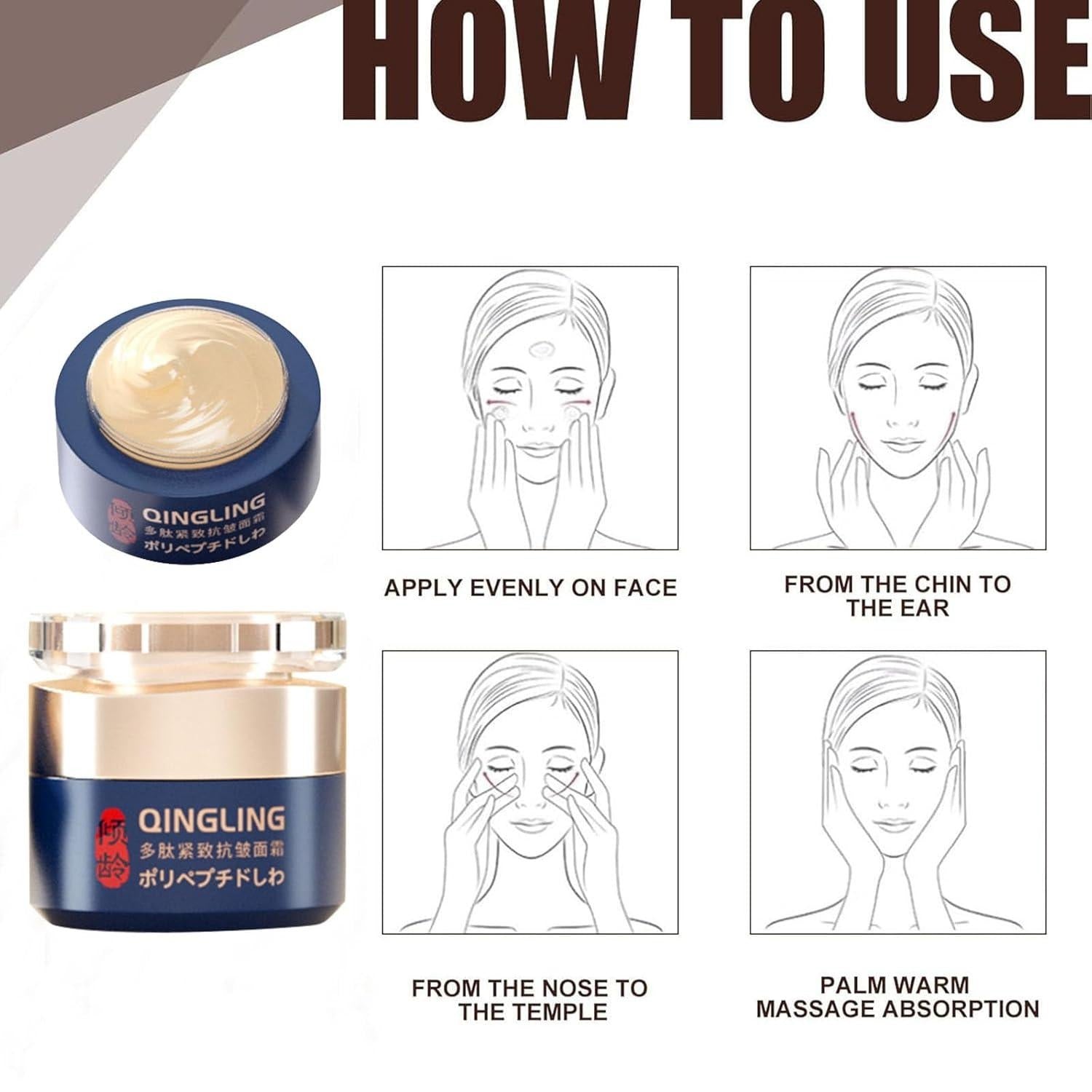 HOW TO USE

倾龄
QINGLING
多肽紧致抗皱面霜
ポリペプチドしわ

倾龄
QINGLING
多肽紧致抗皱面霜
ポリペプチドしわ

APPLY EVENLY ON FACE

FROM THE CHIN TO THE EAR

FROM THE NOSE TO THE TEMPLE

PALM WARM MASSAGE ABSORPTION